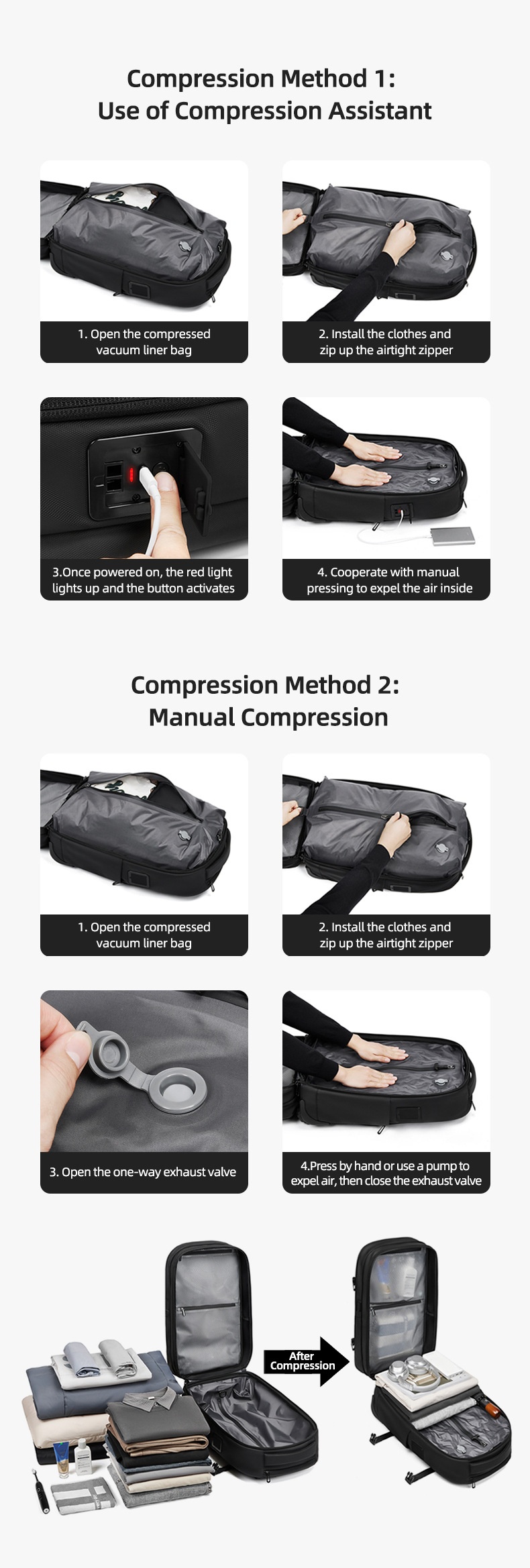 Compression Method 1:
Use of Compression Assistant

1. Open the compressed vacuum liner bag

2. Install the clothes and zip up the airtight zipper

3.Once powered on, the red light lights up and the button activates

4. Cooperate with manual pressing to expel the air inside

Compression Method 2:
Manual Compression

1. Open the compressed vacuum liner bag

2. Install the clothes and zip up the airtight zipper

3. Open the one-way exhaust valve

4.Press by hand or use a pump to expel air, then close the exhaust valve

After Compression