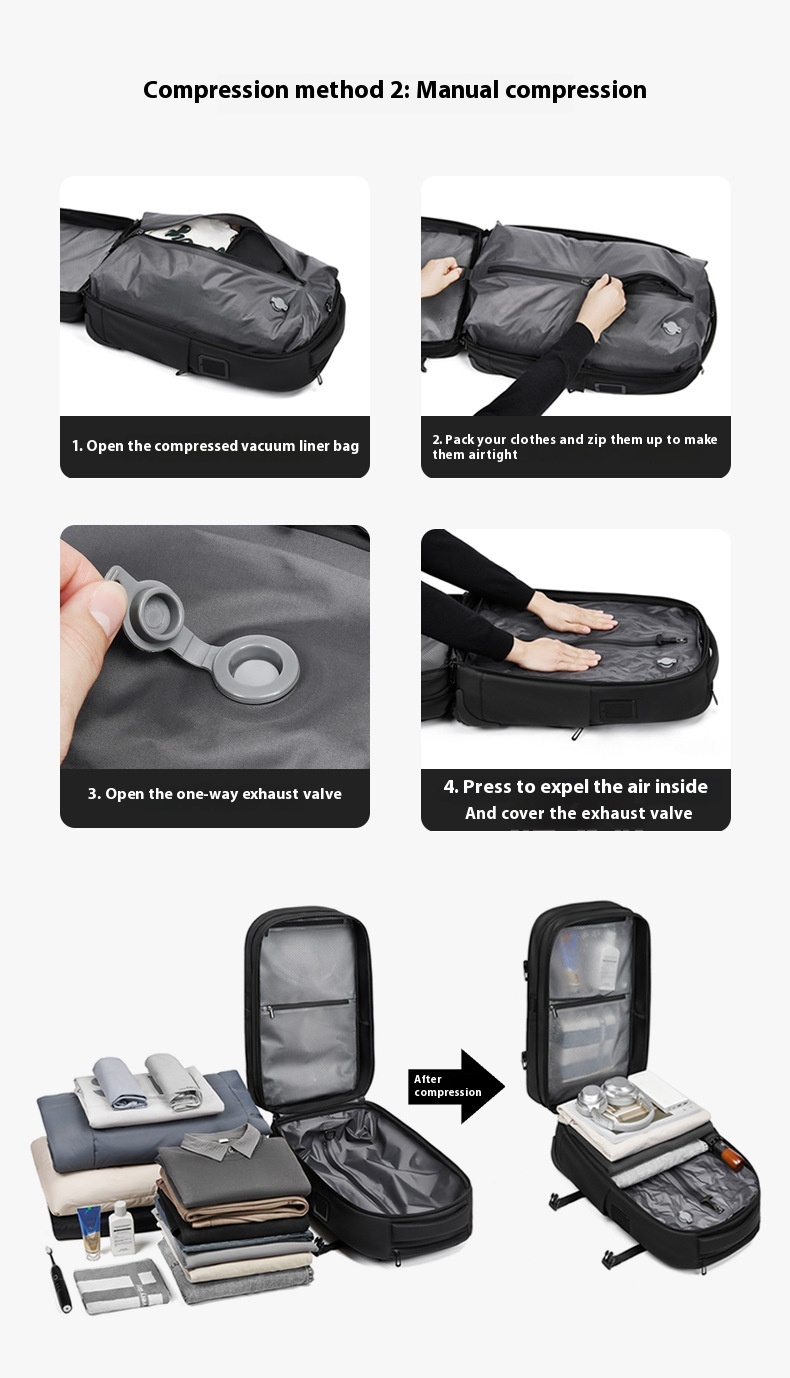 Compression method 2: Manual compression

1. Open the compressed vacuum liner bag

2. Pack your clothes and zip them up to make them airtight

3. Open the one-way exhaust valve

4. Press to expel the air inside
And cover the exhaust valve

After compression